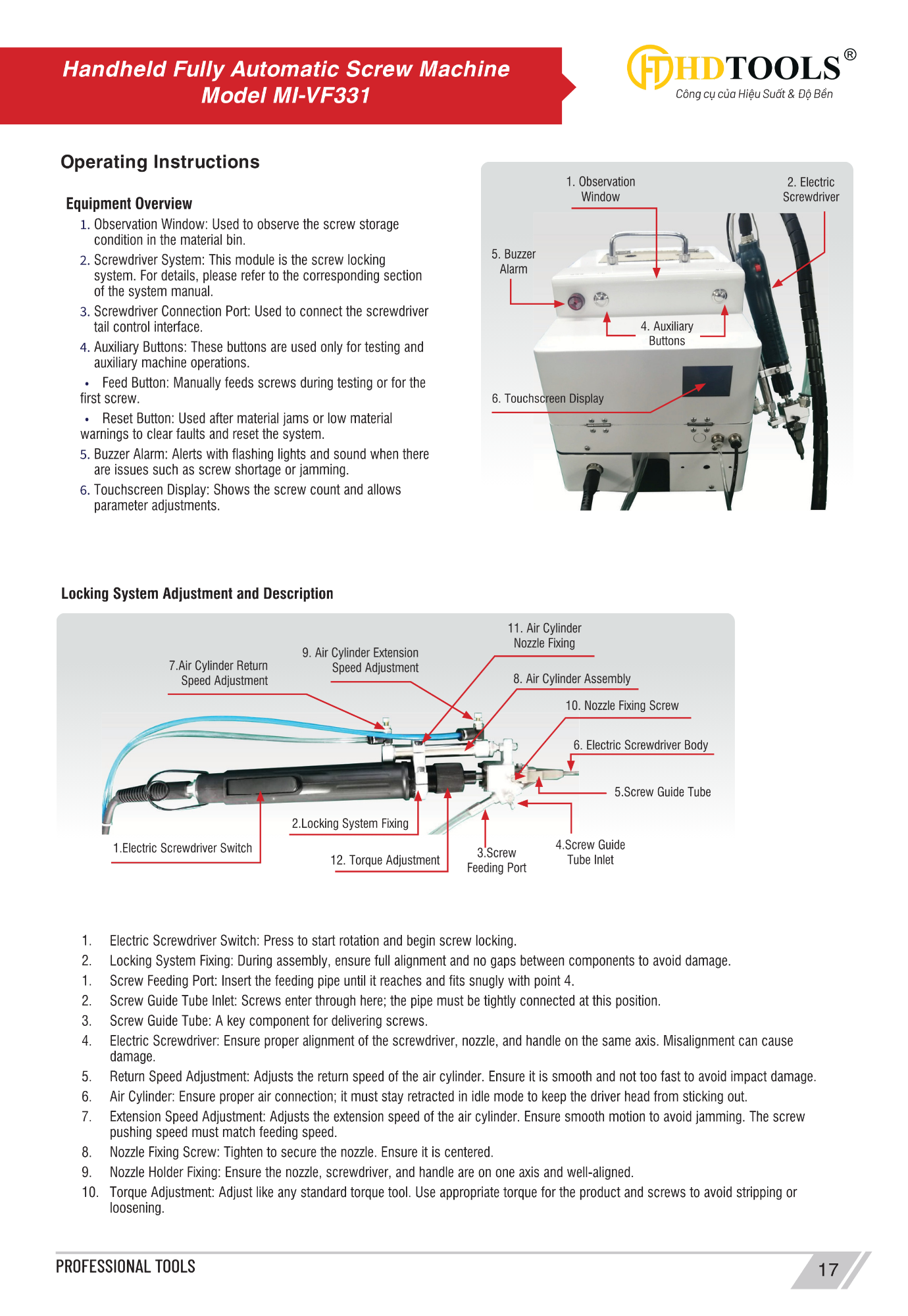 Handheld Fully Automatic Screw Machine
Model MI-VF331

HDTOOLS®
Công cụ của Hiệu Suất & Độ Bền

Operating Instructions

Equipment Overview

1. Observation Window: Used to observe the screw storage condition in the material bin.
2. Screwdriver System: This module is the screw locking system. For details, please refer to the corresponding section of the system manual.
3. Screwdriver Connection Port: Used to connect the screwdriver tail control interface.
4. Auxiliary Buttons: These buttons are used only for testing and auxiliary machine operations.
• Feed Button: Manually feeds screws during testing or for the first screw.
• Reset Button: Used after material jams or low material warnings to clear faults and reset the system.
5. Buzzer Alarm: Alerts with flashing lights and sound when there are issues such as screw shortage or jamming.
6. Touchscreen Display: Shows the screw count and allows parameter adjustments.

1. Observation Window
2. Electric Screwdriver
5. Buzzer Alarm
4. Auxiliary Buttons
6. Touchscreen Display

Locking System Adjustment and Description

11. Air Cylinder Nozzle Fixing
9. Air Cylinder Extension Speed Adjustment
7.Air Cylinder Return Speed Adjustment
8. Air Cylinder Assembly
10. Nozzle Fixing Screw
6. Electric Screwdriver Body
5.Screw Guide Tube
2.Locking System Fixing
1.Electric Screwdriver Switch
12. Torque Adjustment
3.Screw Feeding Port
4.Screw Guide Tube Inlet

1. Electric Screwdriver Switch: Press to start rotation and begin screw locking.
2. Locking System Fixing: During assembly, ensure full alignment and no gaps between components to avoid damage.
1. Screw Feeding Port: Insert the feeding pipe until it reaches and fits snugly with point 4.
2. Screw Guide Tube Inlet: Screws enter through here; the pipe must be tightly connected at this position.
3. Screw Guide Tube: A key component for delivering screws.
4. Electric Screwdriver: Ensure proper alignment of the screwdriver, nozzle, and handle on the same axis. Misalignment can cause damage.
5. Return Speed Adjustment: Adjusts the return speed of the air cylinder. Ensure it is smooth and not too fast to avoid impact damage.
6. Air Cylinder: Ensure proper air connection; it must stay retracted in idle mode to keep the driver head from sticking out.
7. Extension Speed Adjustment: Adjusts the extension speed of the air cylinder. Ensure smooth motion to avoid jamming. The screw pushing speed must match feeding speed.
8. Nozzle Fixing Screw: Tighten to secure the nozzle. Ensure it is centered.
9. Nozzle Holder Fixing: Ensure the nozzle, screwdriver, and handle are on one axis and well-aligned.
10. Torque Adjustment: Adjust like any standard torque tool. Use appropriate torque for the product and screws to avoid stripping or loosening.

PROFESSIONAL TOOLS
17